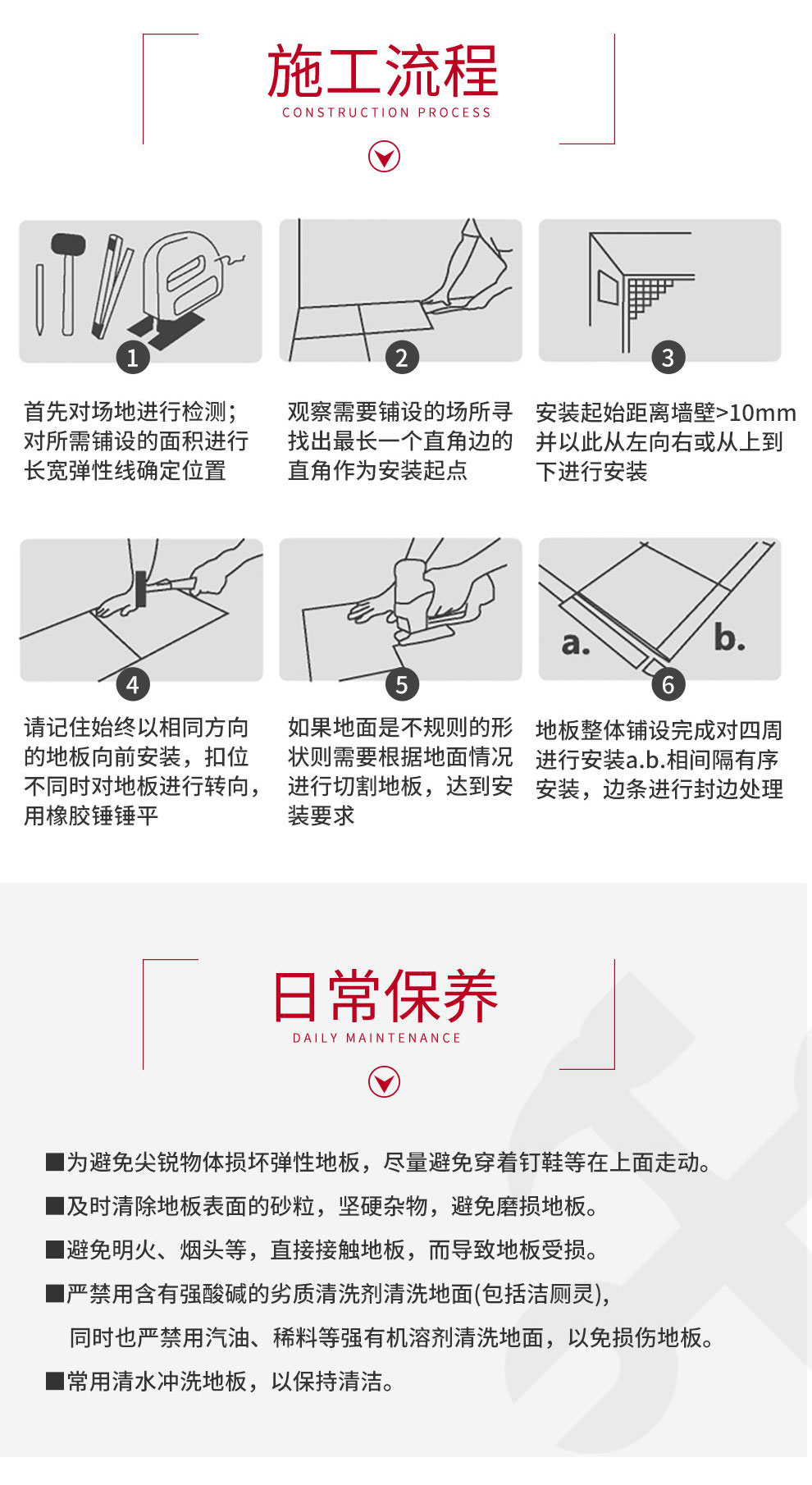 施工流程
CONSTRUCTION PROCESS

1
首先对场地进行检测；对所需铺设的面积进行长宽弹性线确定位置

2
观察需要铺设的场所寻找出最长一个直角边的直角作为安装起点

3
安装起始距离墙壁>10mm并以此从左向右或从上到下进行安装

4
请记住始终以相同方向的地板向前安装，扣位不同时对地板进行转向，用橡胶锤锤平

5
如果地面是不规则的形状则需要根据地面情况进行切割地板，达到安装要求

a. b.
6
地板整体铺设完成对四周进行安装a.b.相间隔有序安装，边条进行封边处理

日常保养
DAILY MAINTENANCE

■为避免尖锐物体损坏弹性地板，尽量避免穿着钉鞋等在上面走动。
■及时清除地板表面的砂粒，坚硬杂物，避免磨损地板。
■避免明火、烟头等，直接接触地板，而导致地板受损。
■严禁用含有强酸碱的劣质清洗剂清洗地面(包括洁厕灵)，同时也严禁用汽油、稀料等强有机溶剂清洗地面，以免损伤地板。
■常用清水冲洗地板，以保持清洁。